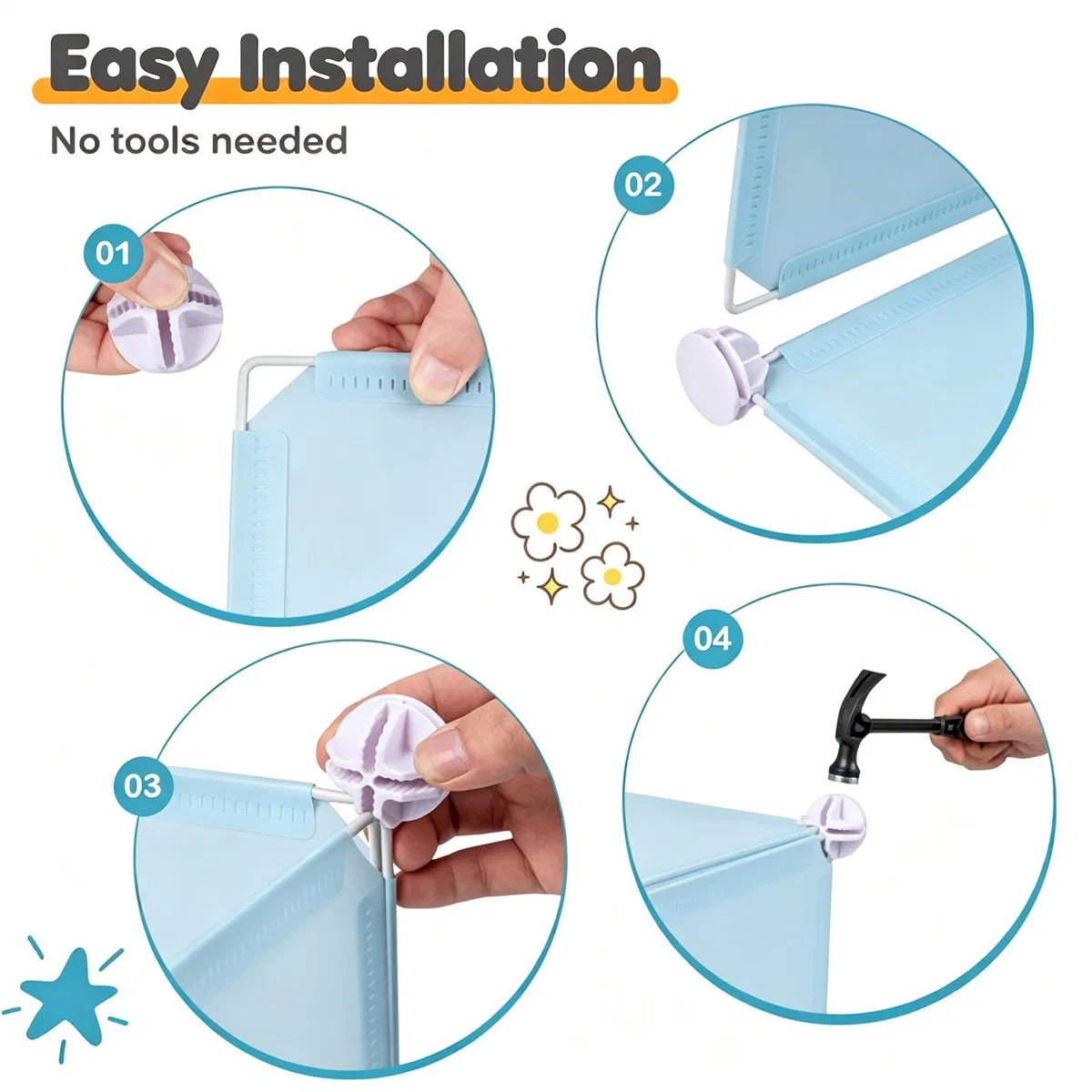 Easy Installation

No tools needed

01

02

03

04