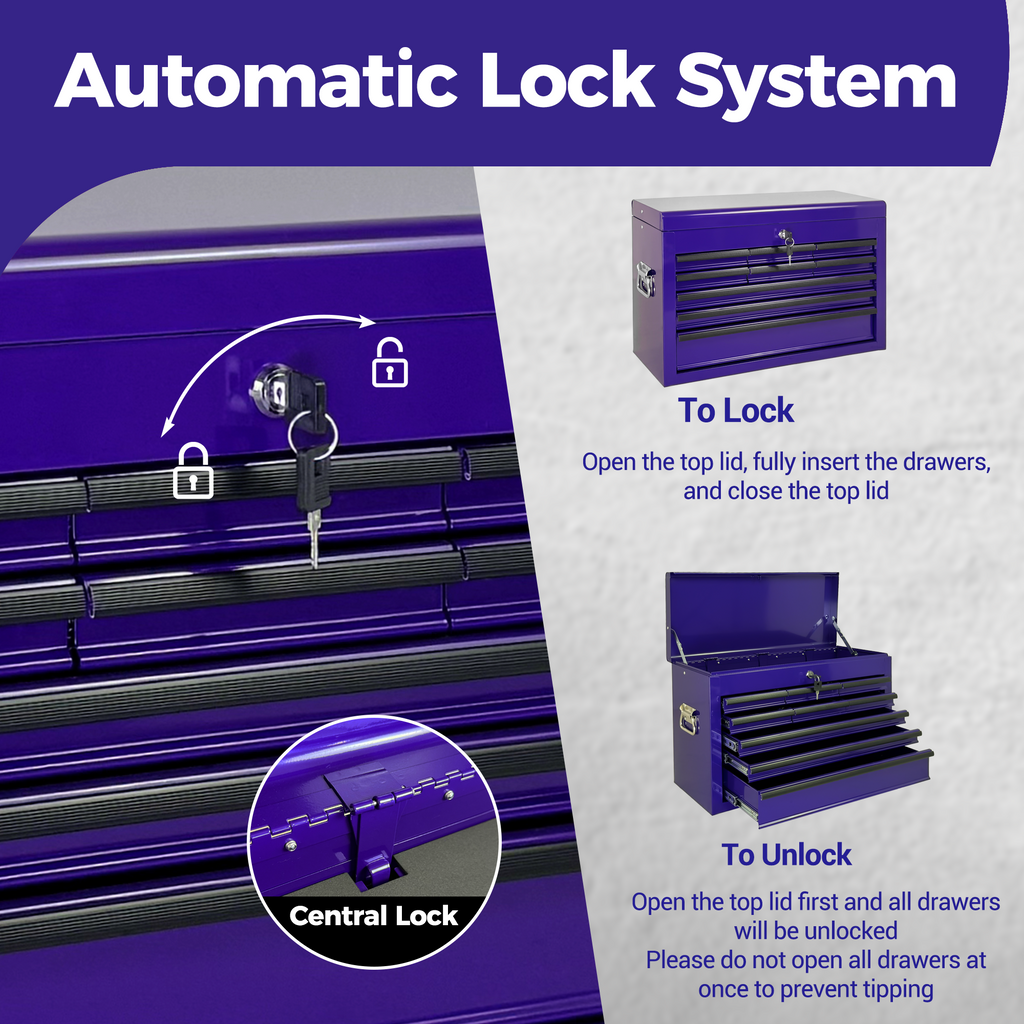 Automatic Lock System

Central Lock

To Lock

Open the top lid, fully insert the drawers, and close the top lid

To Unlock

Open the top lid first and all drawers will be unlocked
Please do not open all drawers at once to prevent tipping