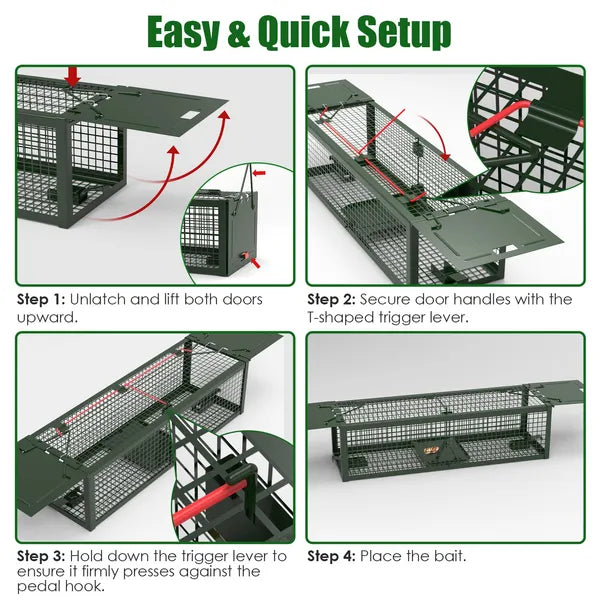 Easy & Quick Setup

Step 1: Unlatch and lift both doors upward.

Step 2: Secure door handles with the T-shaped trigger lever.

Step 3: Hold down the trigger lever to ensure it firmly presses against the pedal hook.

Step 4: Place the bait.