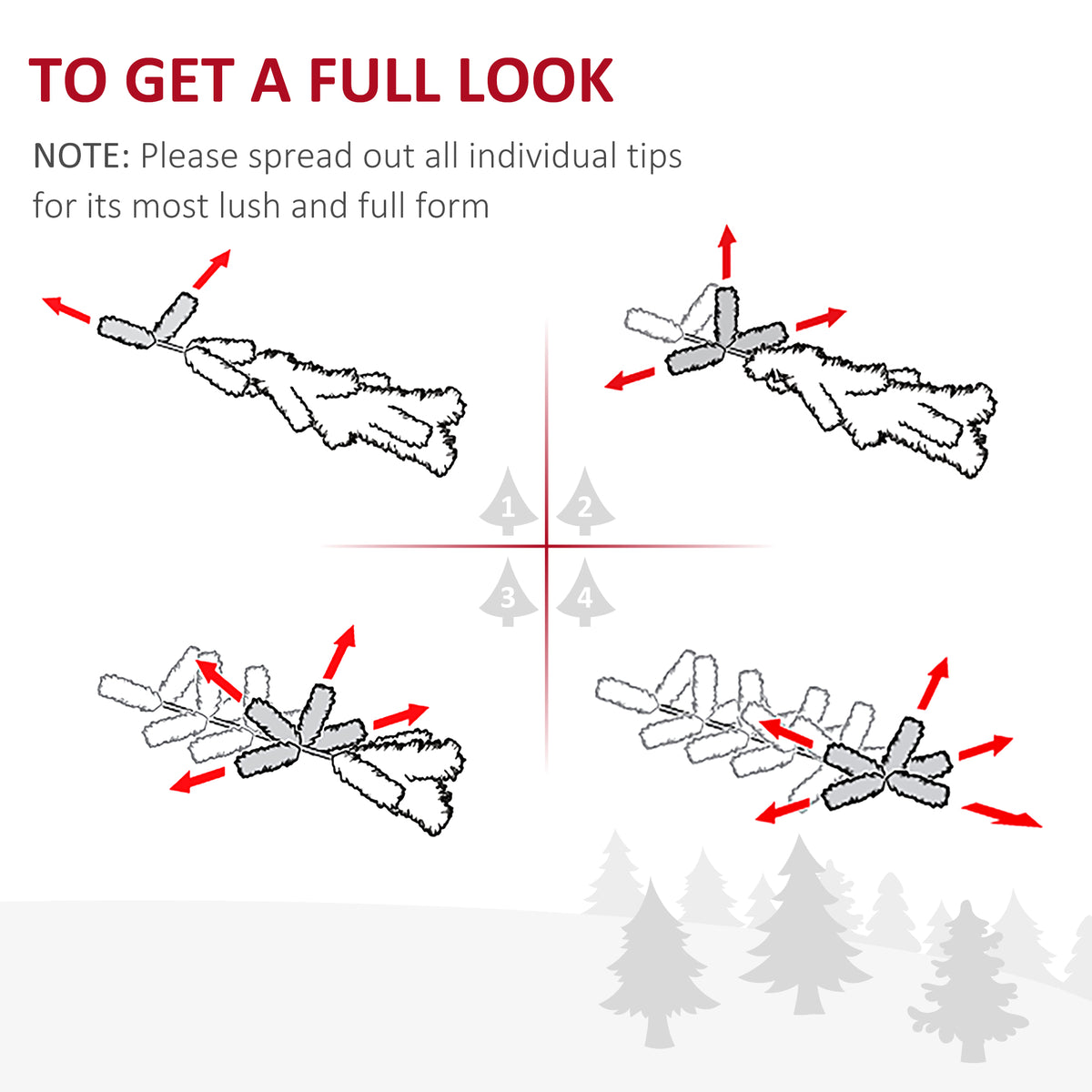 TO GET A FULL LOOK

NOTE: Please spread out all individual tips for its most lush and full form

1
2
3
4