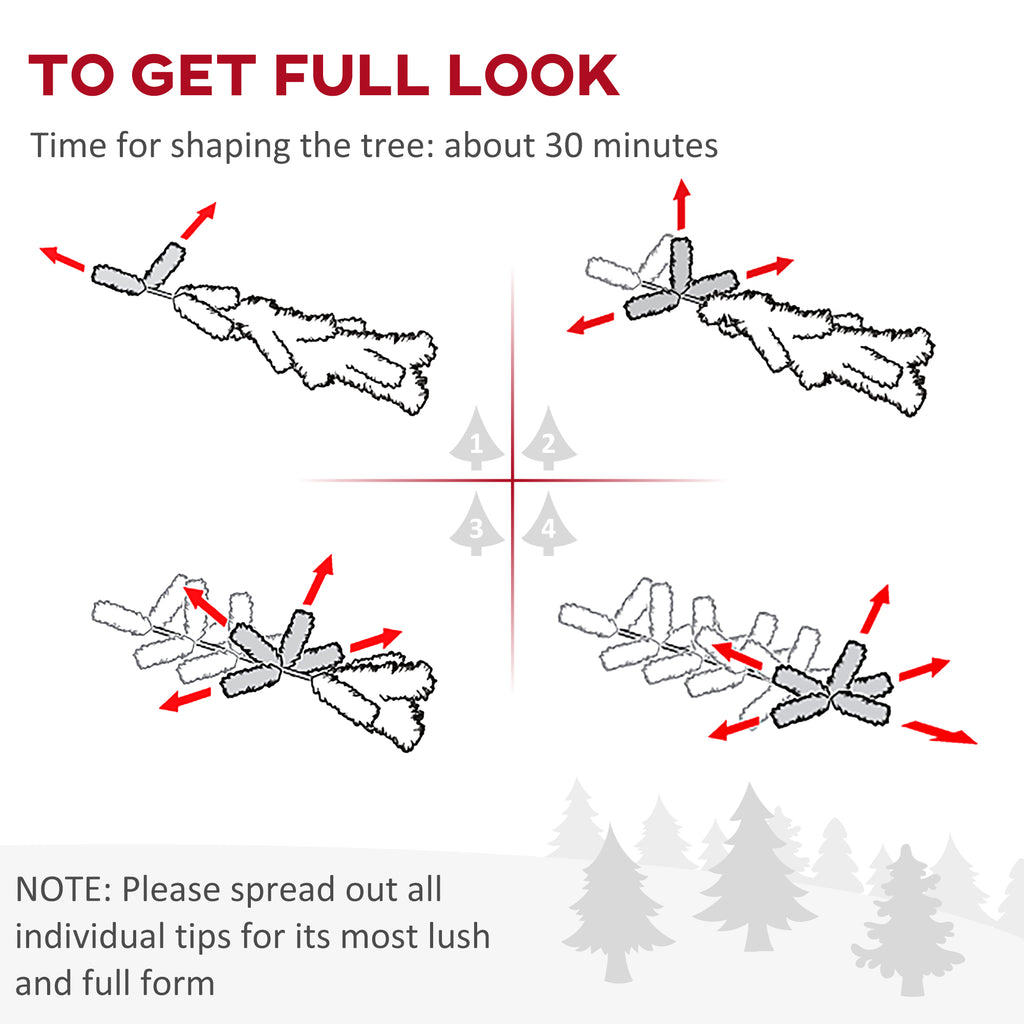 TO GET FULL LOOK

Time for shaping the tree: about 30 minutes

1
2
3
4

NOTE: Please spread out all individual tips for its most lush and full form