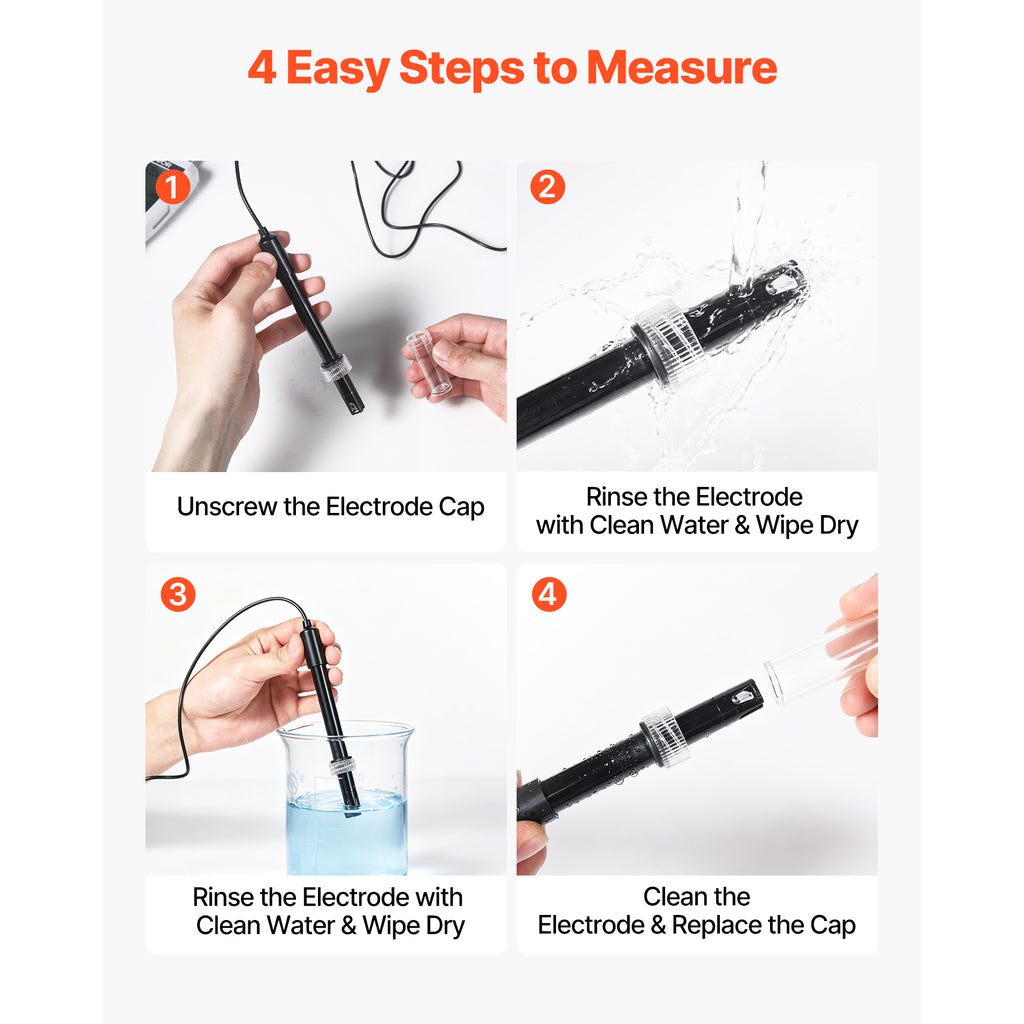 4 Easy Steps to Measure

1

Unscrew the Electrode Cap

2

Rinse the Electrode with Clean Water & Wipe Dry

3

Rinse the Electrode with Clean Water & Wipe Dry

4

Clean the Electrode & Replace the Cap